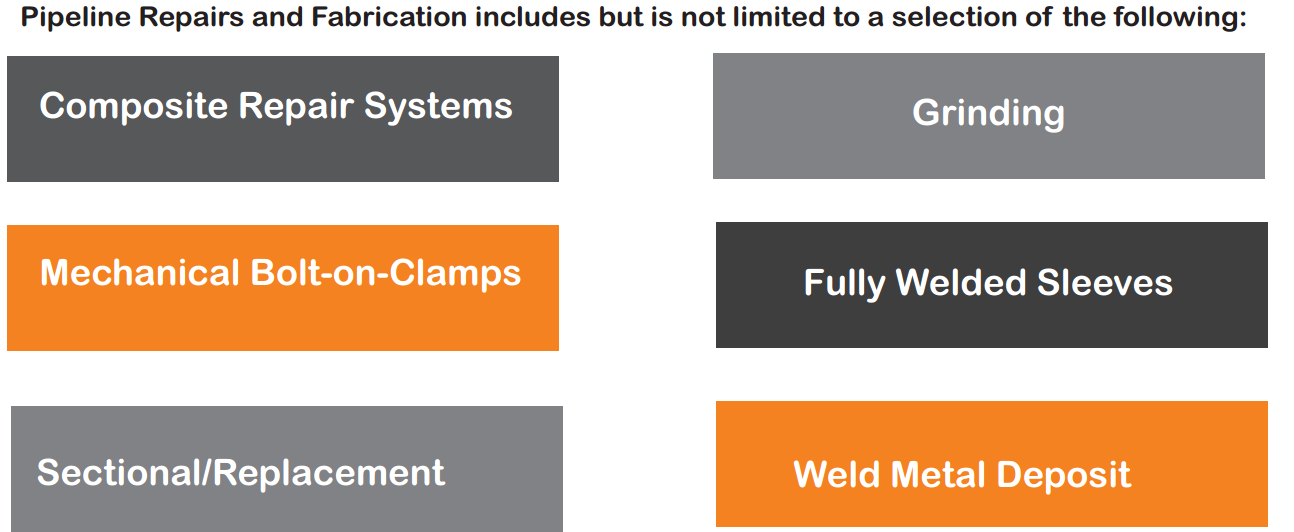 Pipeline Repairs and Fabrication includes but is not limited to a selection of the following:

Composite Repair Systems

Mechanical Bolt-on-Clamps

Sectional/Replacement

Grinding

Fully Welded Sleeves

Weld Metal Deposit